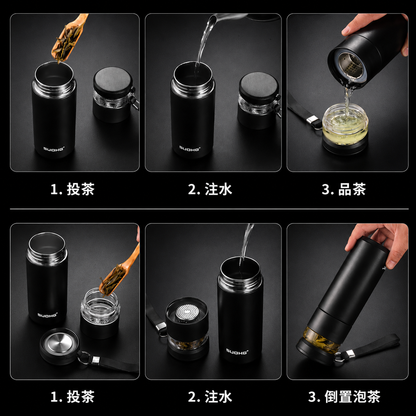 SUOHG

SUOHG

1. 投茶

2. 注水

3. 品茶

SUOHG

SUOHG

1. 投茶

2. 注水

3. 倒置泡茶